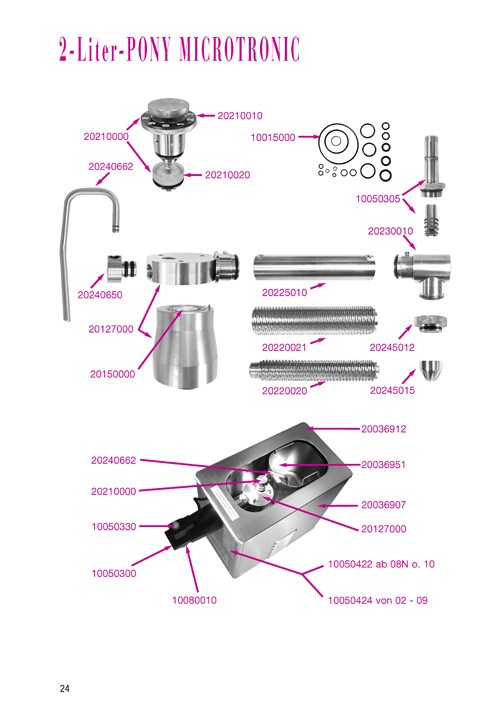 2-Liter-PONY MICROTRONIC

20210010
20210000
10015000
20240662
20210020
10050305
20230010
20240650
20225010
20127000
20220021
20245012
20150000
20220020
20245015

20036912
20240662
20036951
20210000
20036907
10050330
20127000
10050300
10050422 ab 08N o. 10
10080010
10050424 von 02 - 09

24