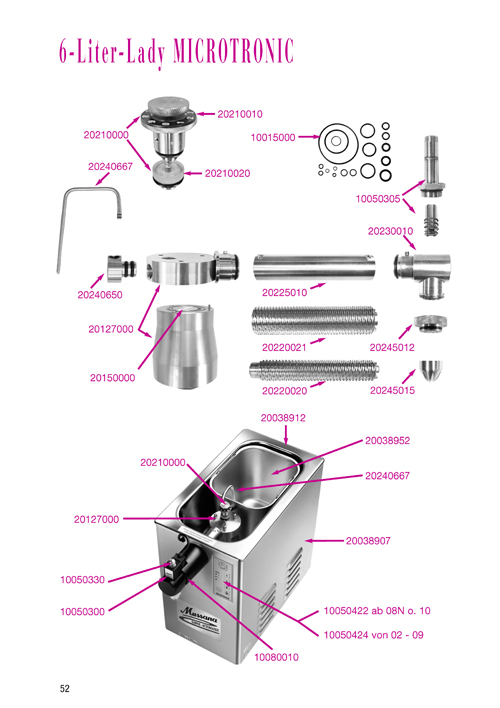 6-Liter-Lady MICROTRONIC

20210010
20210000
10015000
20240667
20210020
10050305
20230010
20240650
20225010
20127000
20220021
20245012
20150000
20220020
20245015

20038912
20038952
20210000
20240667
20127000
20038907
10050330
10050300
10050422 ab 08N o. 10
10050424 von 02 - 09
10080010

Mussana

52