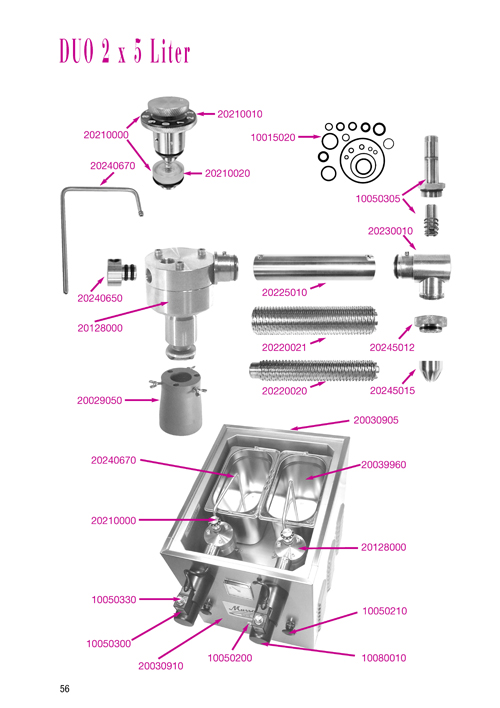 DUO 2 x 5 Liter

20210010
20210000
10015020
20240670
20210020
10050305
20230010
20240650
20225010
20128000
20220021
20245012
20220020
20245015
20029050
20030905
20240670
20039960
20210000
20128000
10050330
10050210
10050300
20030910
10050200
10080010

56