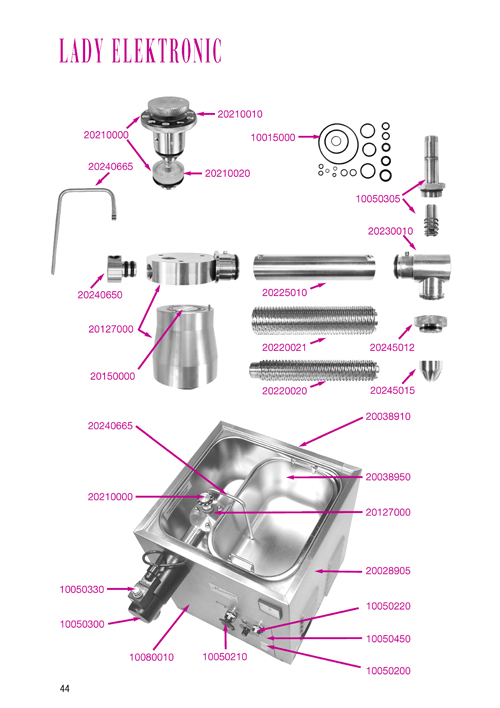 LADY ELEKTRONIC

20210010
20210000
10015000
20240665
20210020
10050305
20230010
20240650
20225010
20127000
20220021
20245012
20150000
20220020
20245015

20240665
20038910
20038950
20210000
20127000
20028905
10050330
10050220
10050300
10050450
10080010
10050210
10050200

44